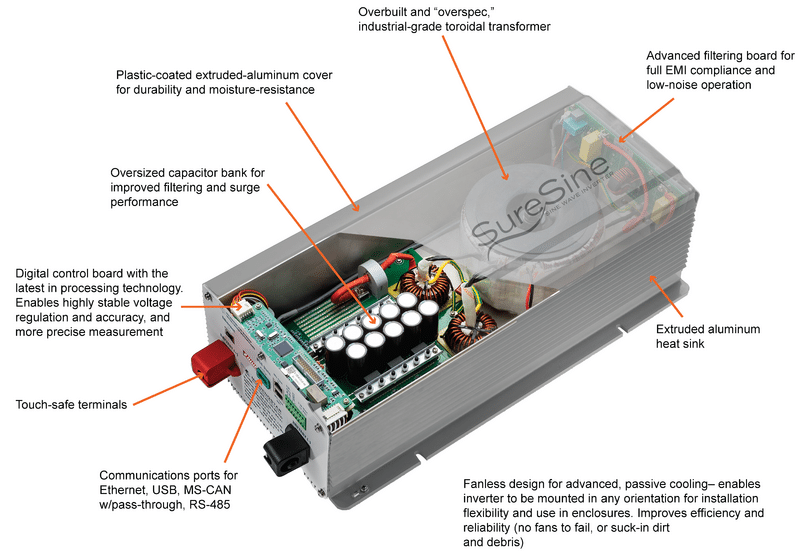 Overbuilt and “overspec,” industrial-grade toroidal transformer

Advanced filtering board for full EMI compliance and low-noise operation

Plastic-coated extruded-aluminum cover for durability and moisture-resistance

Oversized capacitor bank for improved filtering and surge performance

SureSine
SINE WAVE INVERTER

Digital control board with the latest in processing technology. Enables highly stable voltage regulation and accuracy, and more precise measurement

Extruded aluminum heat sink

Touch-safe terminals

Communications ports for Ethernet, USB, MS-CAN w/pass-through, RS-485

Fanless design for advanced, passive cooling– enables inverter to be mounted in any orientation for installation flexibility and use in enclosures. Improves efficiency and reliability (no fans to fail, or suck-in dirt and debris)